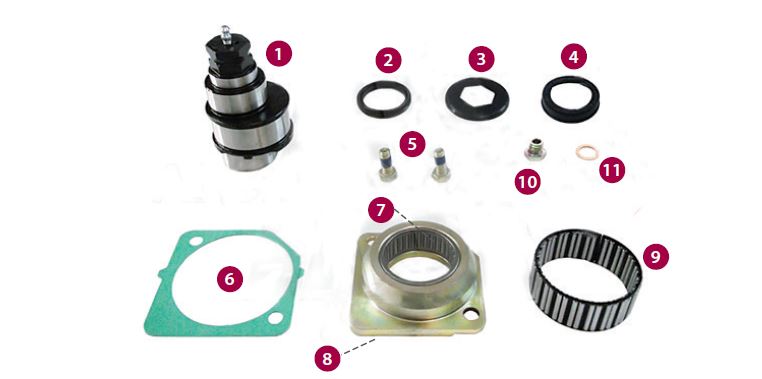 1
2
3
4
5
10
11
7
6
9
8